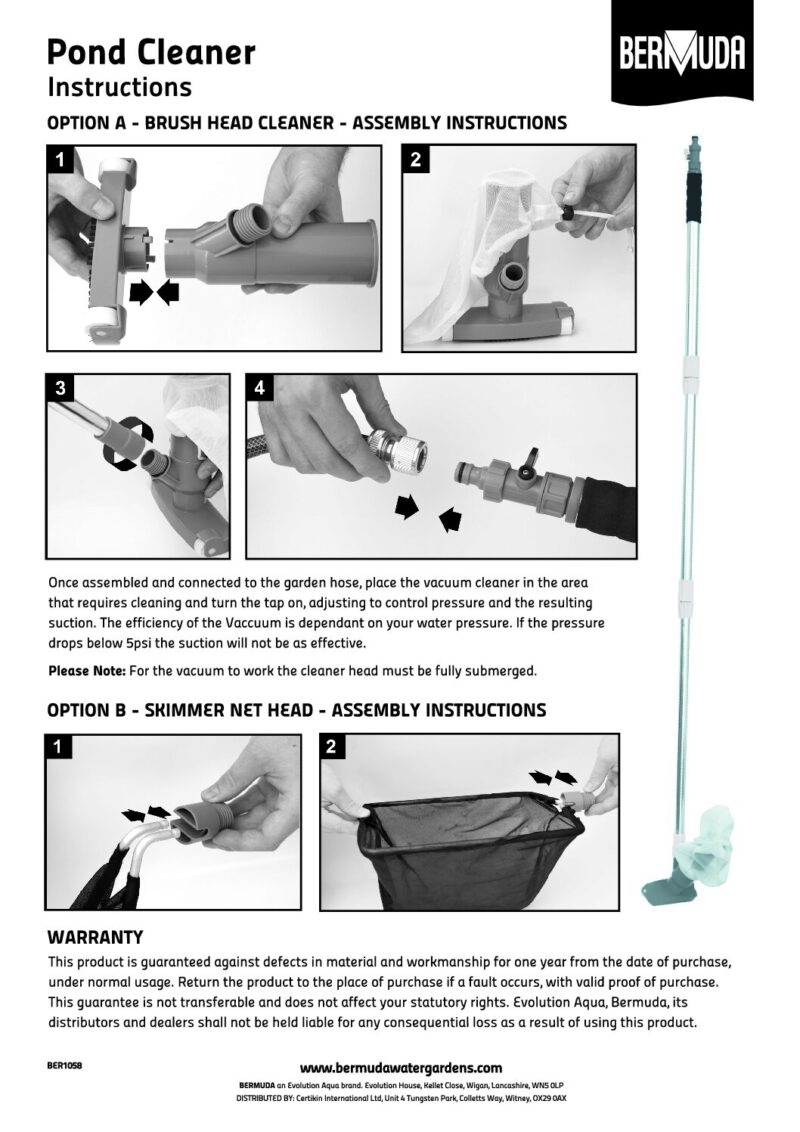 Pond Cleaner
Instructions

BERMUDA

OPTION A - BRUSH HEAD CLEANER - ASSEMBLY INSTRUCTIONS

1

2

3

4

Once assembled and connected to the garden hose, place the vacuum cleaner in the area that requires cleaning and turn the tap on, adjusting to control pressure and the resulting suction. The efficiency of the Vaccuum is dependant on your water pressure. If the pressure drops below 5psi the suction will not be as effective.

Please Note: For the vacuum to work the cleaner head must be fully submerged.

OPTION B - SKIMMER NET HEAD - ASSEMBLY INSTRUCTIONS

1

2

WARRANTY

This product is guaranteed against defects in material and workmanship for one year from the date of purchase, under normal usage. Return the product to the place of purchase if a fault occurs, with valid proof of purchase. This guarantee is not transferable and does not affect your statutory rights. Evolution Aqua, Bermuda, its distributors and dealers shall not be held liable for any consequential loss as a result of using this product.

BER1058

www.bermudawatergardens.com

BERMUDA an Evolution Aqua brand. Evolution House, Kellet Close, Wigan, Lancashire, WN5 0LP
DISTRIBUTED BY: Certikin International Ltd, Unit 4 Tungsten Park, Colletts Way, Witney, OX29 0AX